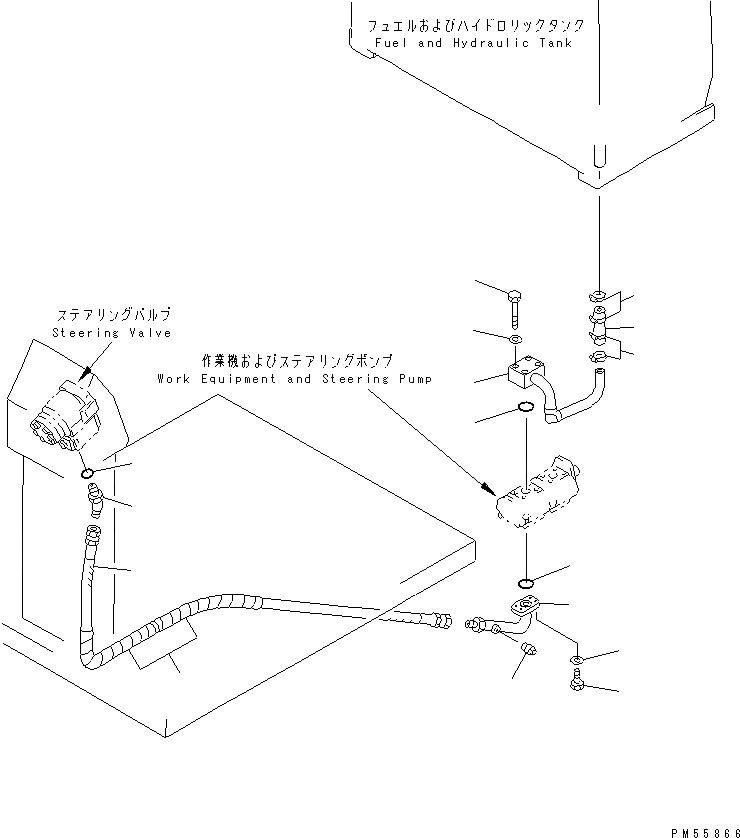 フュエルおよびハイドロリックタンク
Fuel and Hydraulic Tank

ステアリングバルブ
Steering Valve

作業機およびステアリングポンプ
Work Equipment and Steering Pump

PM55866