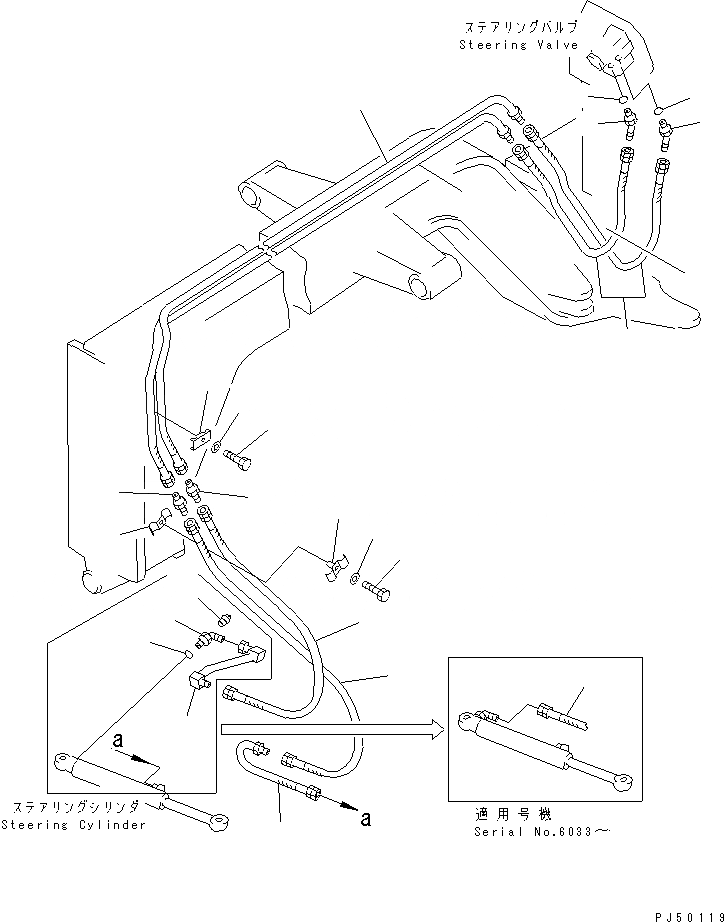 ステアリングバルブ
Steering Valve

a

ステアリングシリンダ
Steering Cylinder

a

適用号機
Serial No.6033～

PJ50119