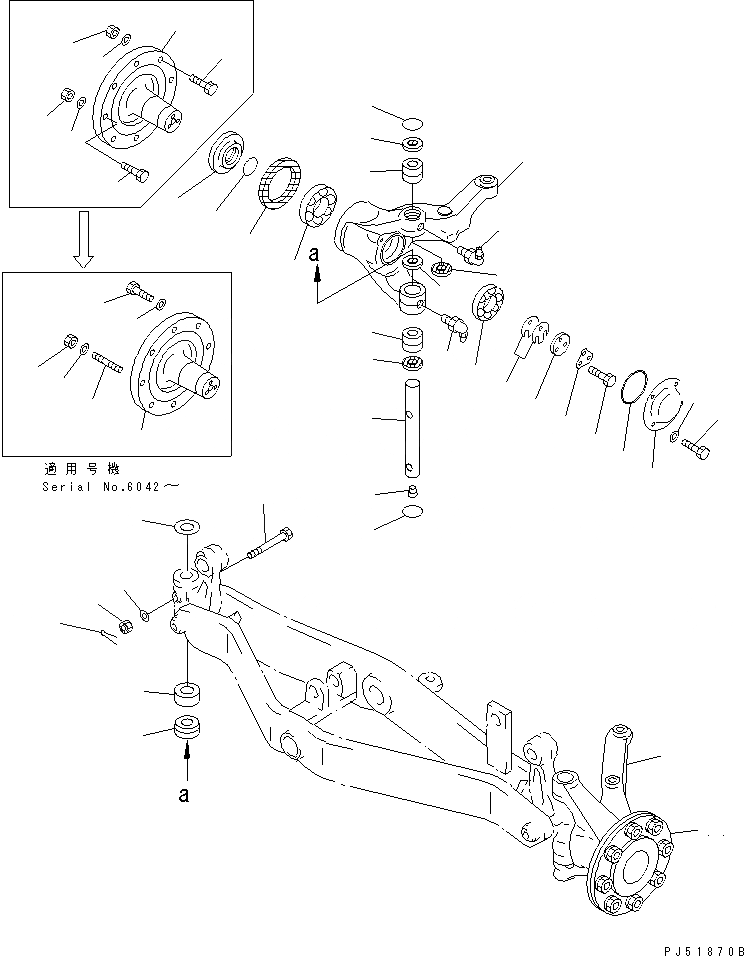 a

適用号機
Serial No.6042～

a

PJ51870B