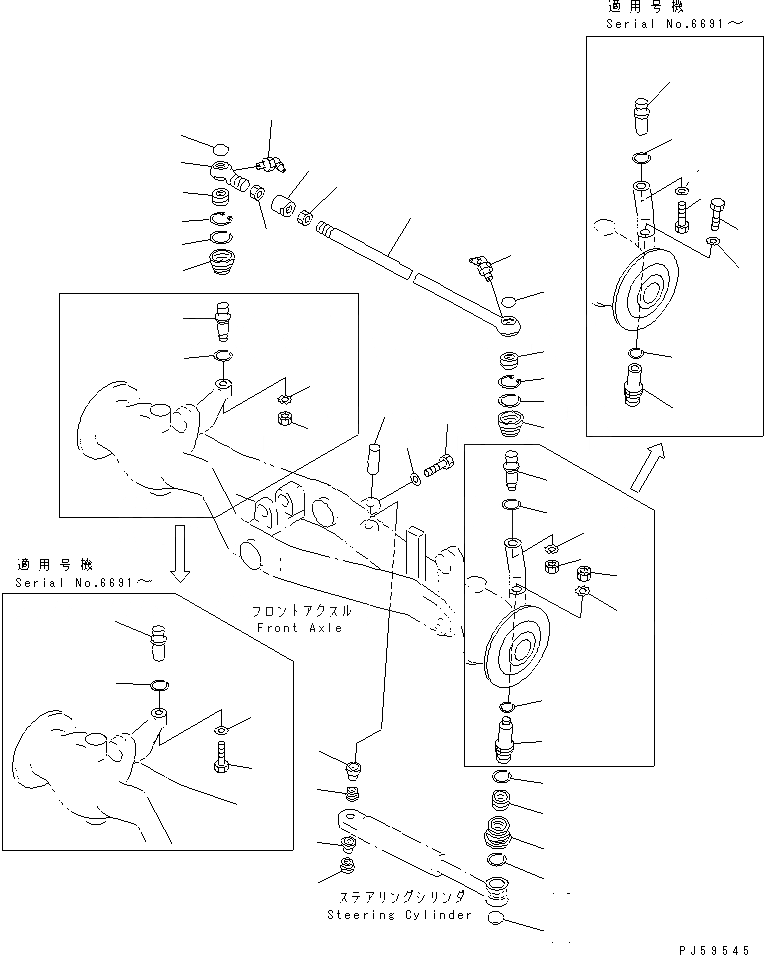 適用号機
Serial No.6691～

適用号機
Serial No.6691～

フロントアクスル
Front Axle

ステアリングシリンダ
Steering Cylinder

PJ59545