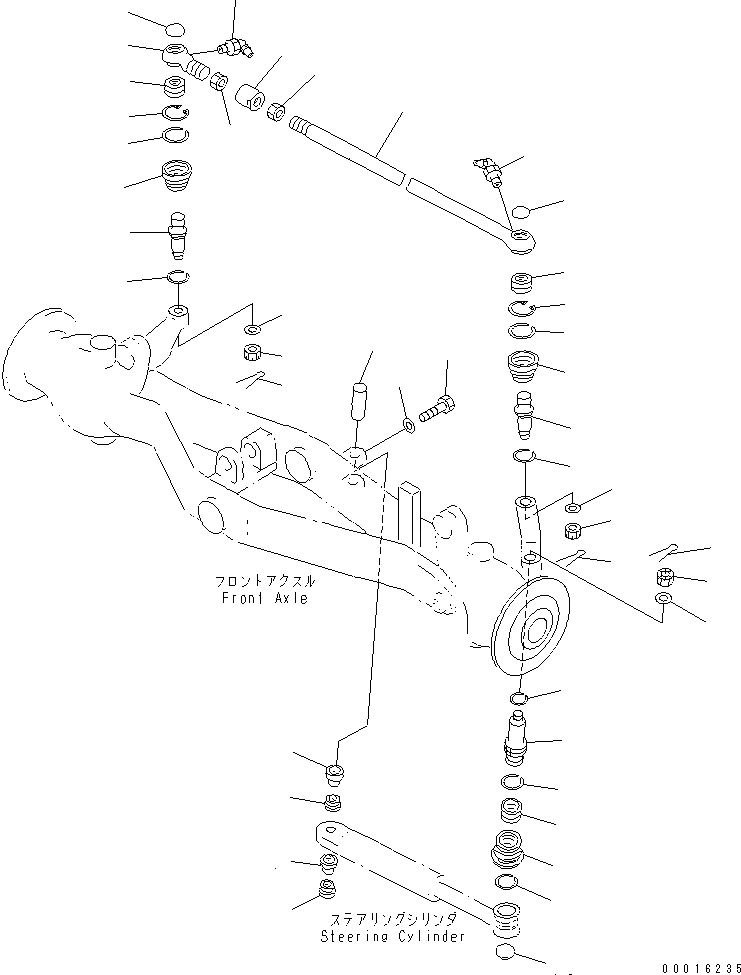 フロントアクスル
Front Axle

ステアリングシリンダ
Steering Cylinder

00016235