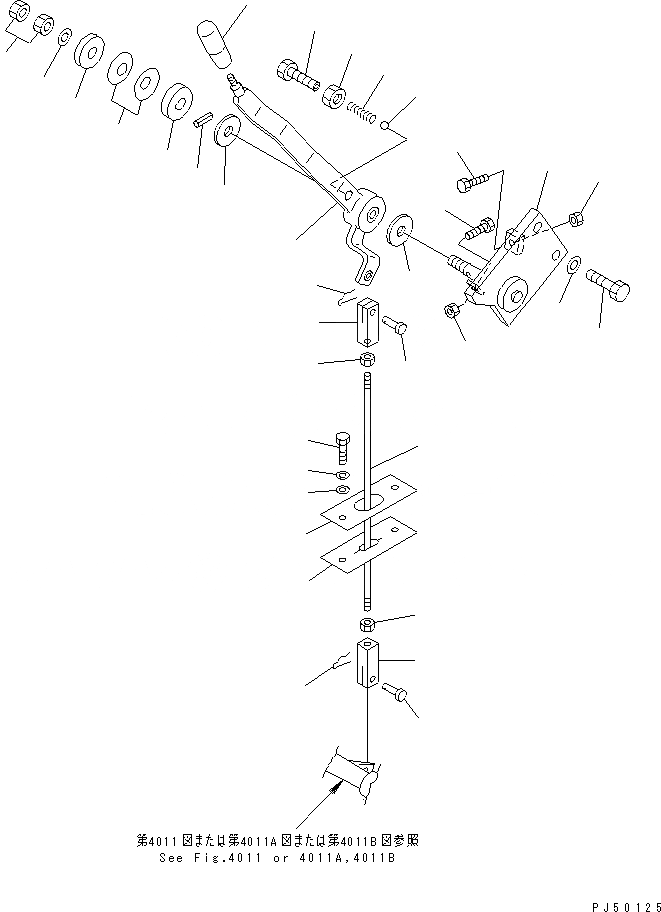 第4011図または第4011A図または第4011B図参照
See Fig.4011 or 4011A,4011B

PJ50125