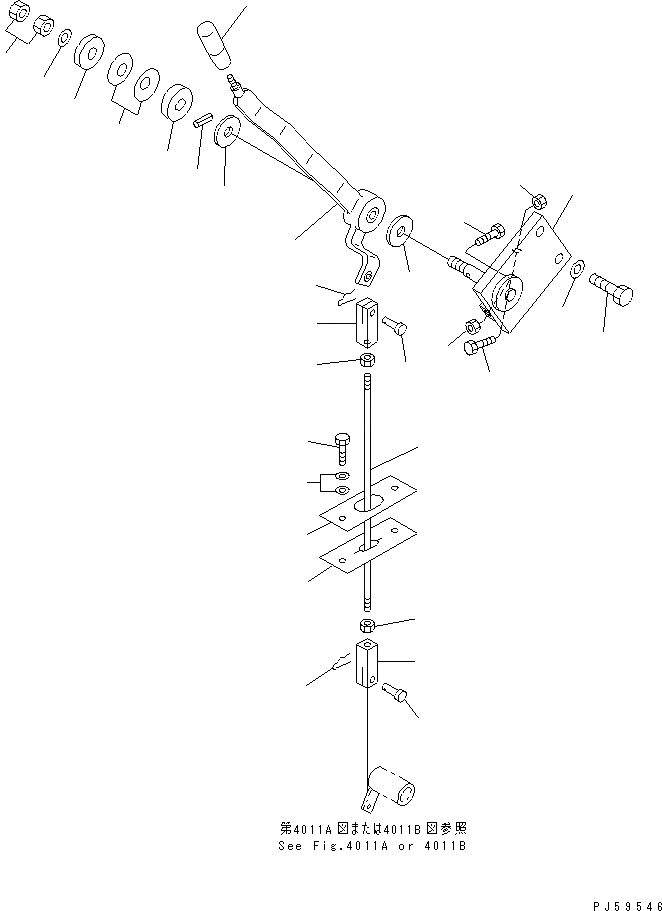 第4011A図または4011B図参照
See Fig.4011A or 4011B

PJ59546