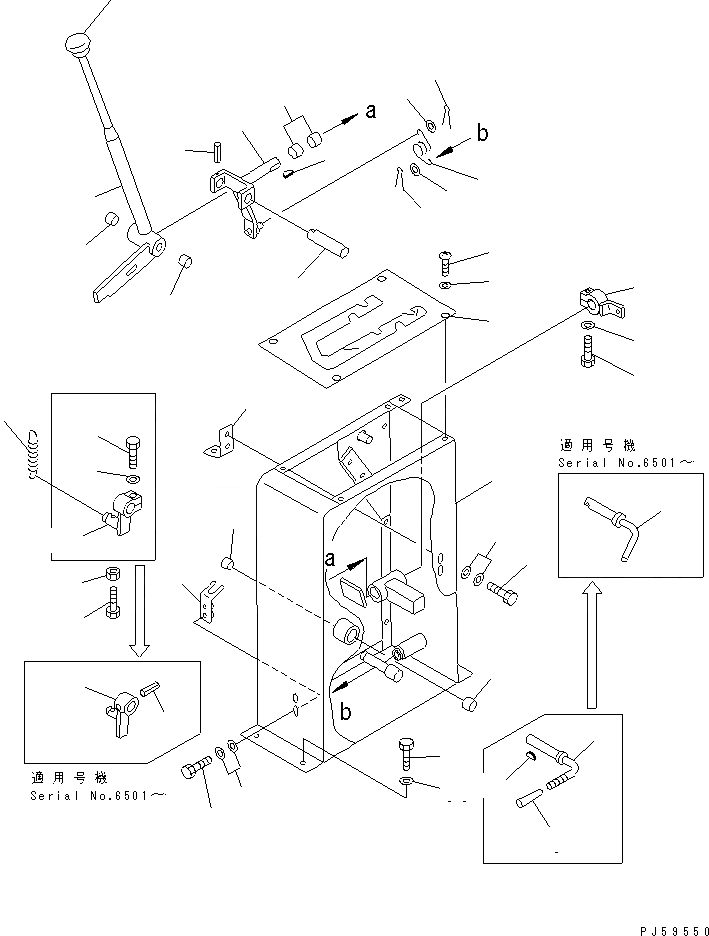 a

b

適用号機
Serial No.6501～

a

b

適用号機
Serial No.6501～

PJ59550