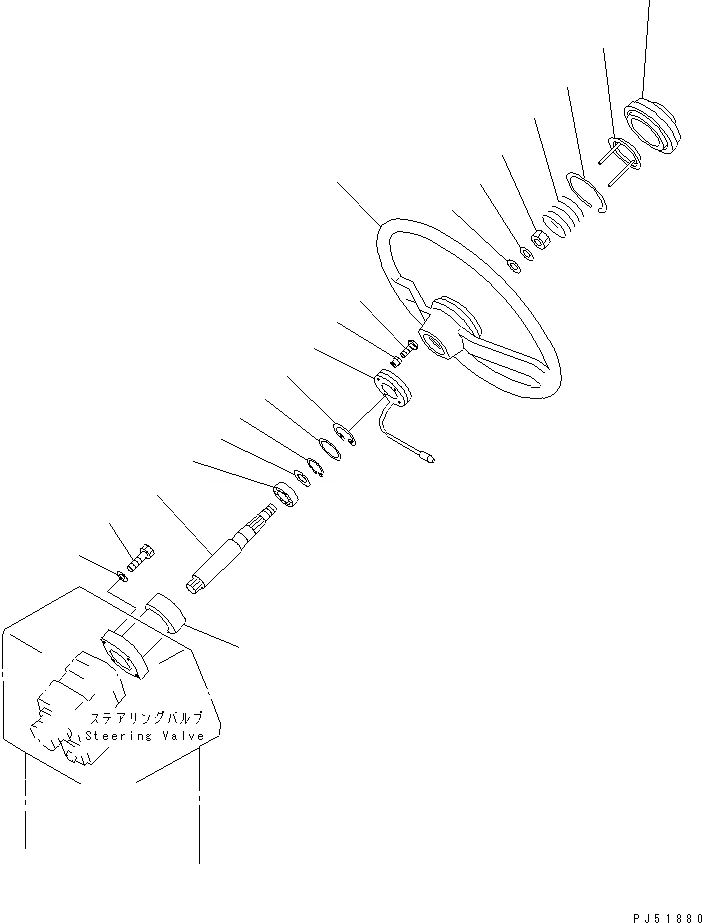 ステアリングバルブ
Steering Valve

PJ51880