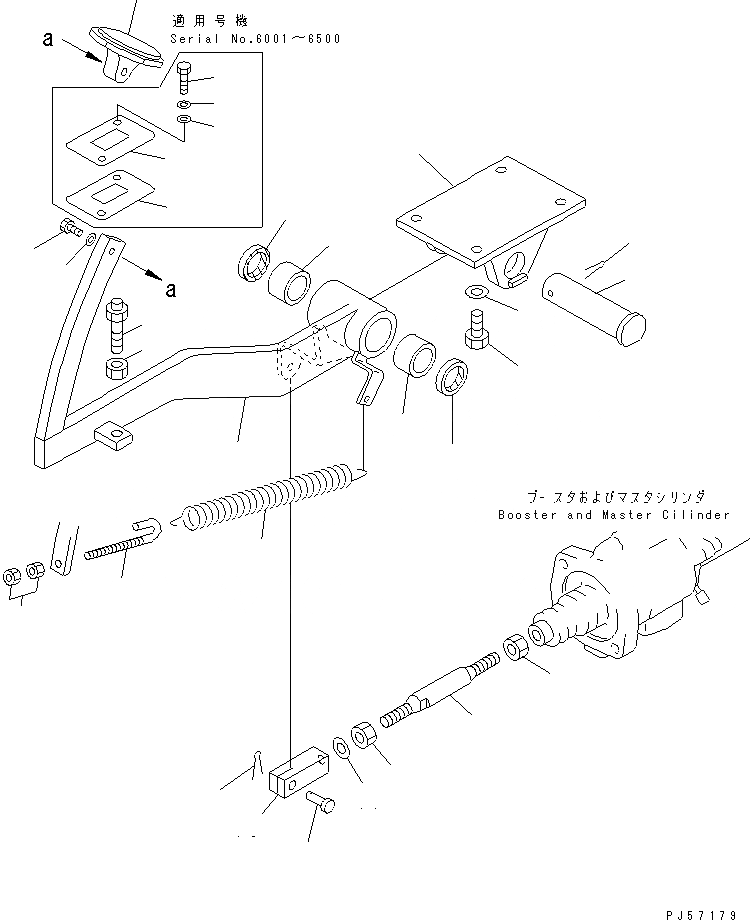 適用号機
Serial No.6001～6500

a

a

ブースタおよびマスタシリンダ
Booster and Master Cilinder

PJ57179