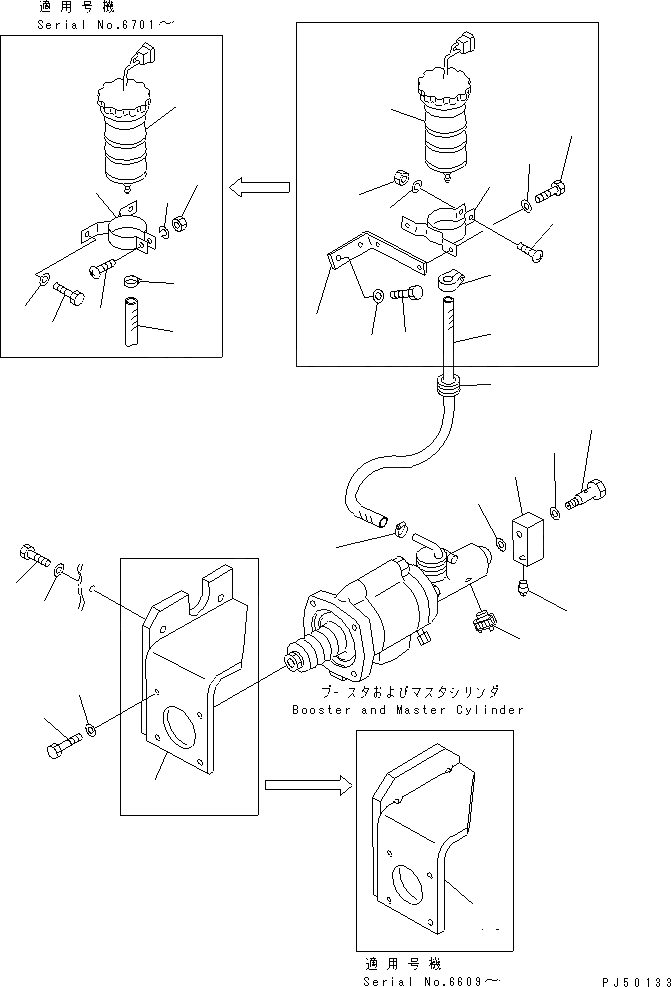 適用号機
Serial No.6701～

ブースタおよびマスタシリンダ
Booster and Master Cylinder

適用号機
Serial No.6609～

PJ50133