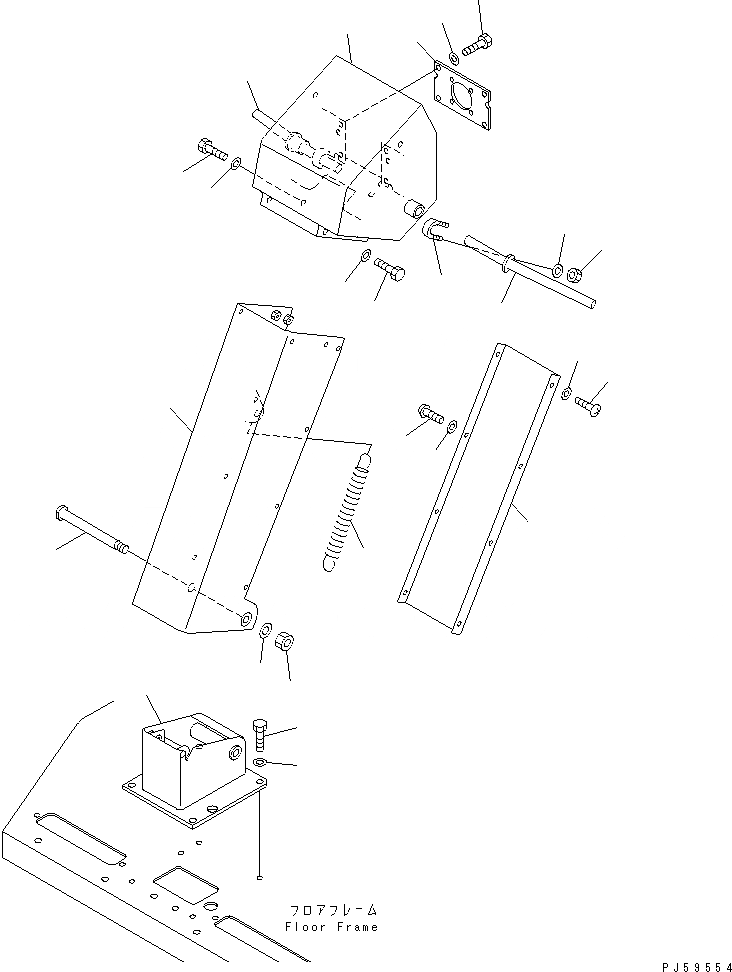 フロアフレーム
Floor Frame

PJ59554