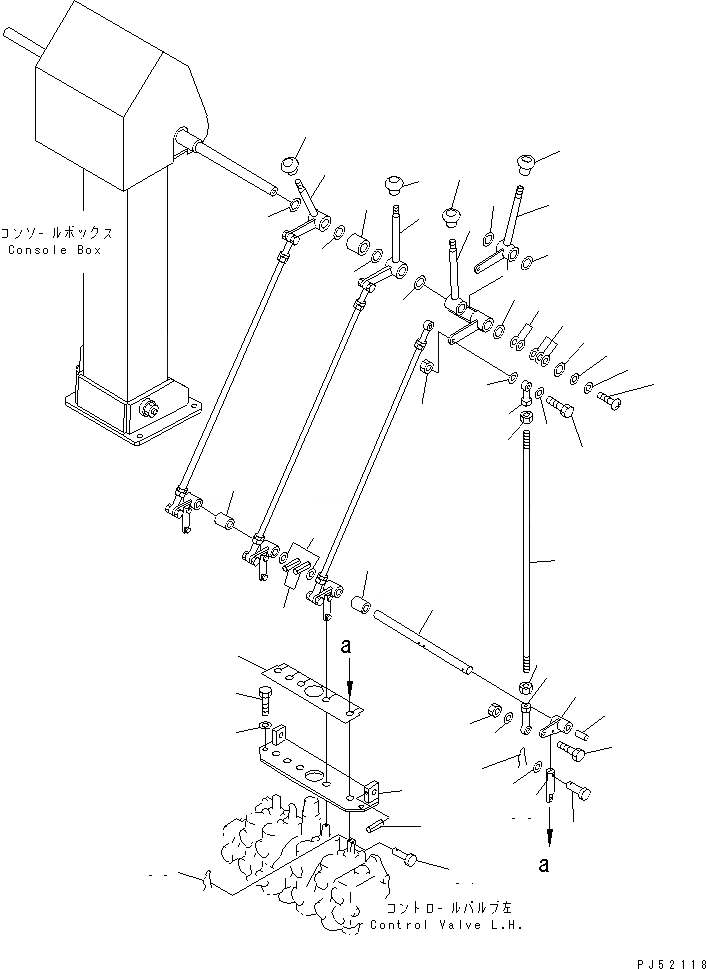 コンソールボックス
Console Box

a

a

コントロールバルブ左
Control Valve L.H.

PJ52118