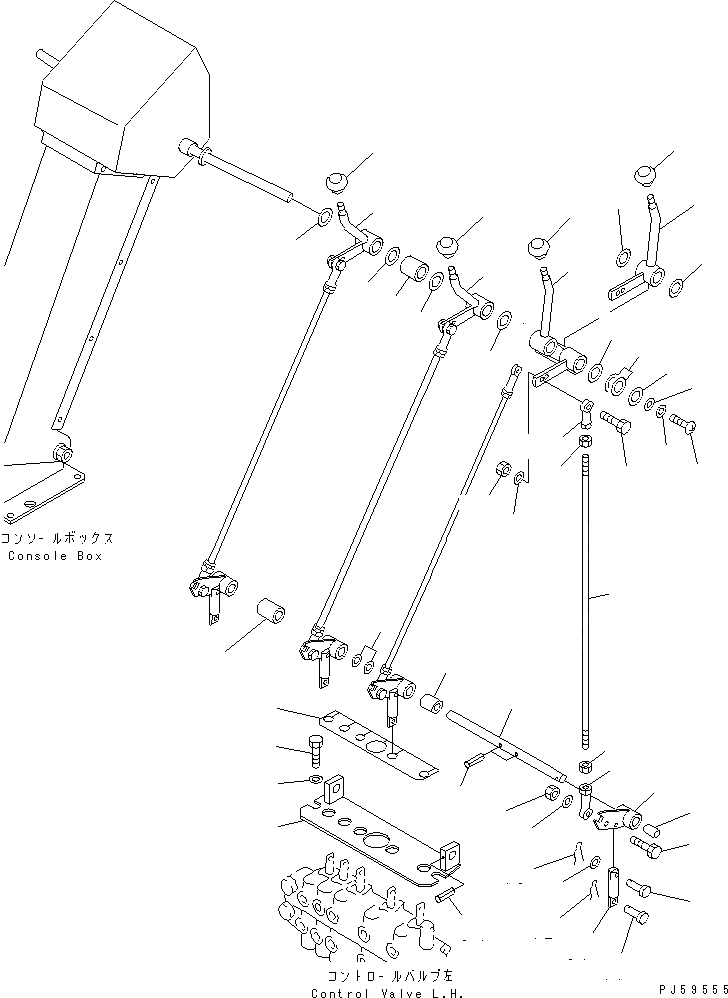 コンソールボックス
Console Box

コントロールバルブ左
Control Valve L.H.

PJ59555