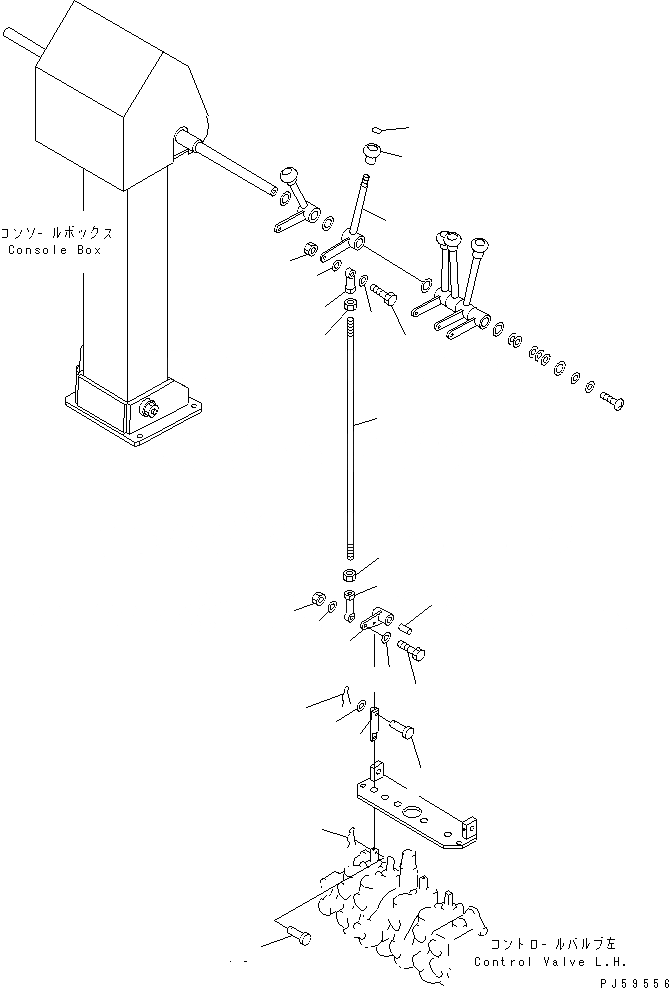 コンソールボックス
Console Box

コントロールバルブ左
Control Valve L.H.

PJ59556