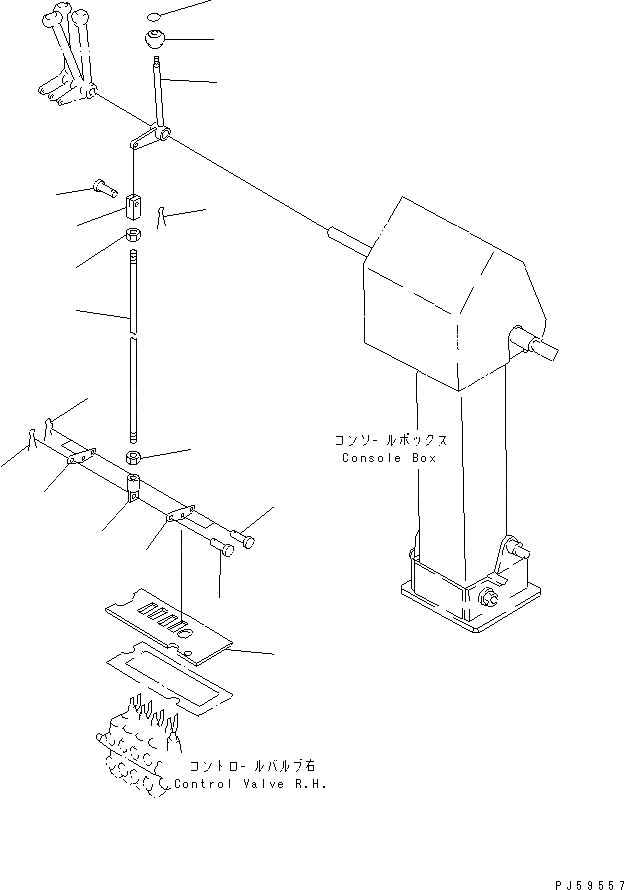 コンソールボックス
Console Box

コントロールバルブ右
Control Valve R.H.

PJ59557