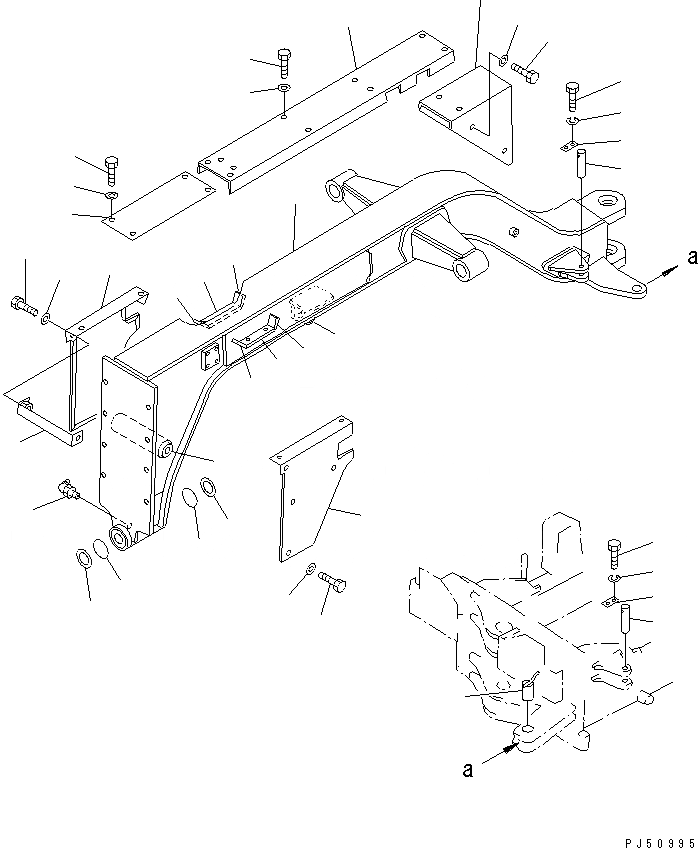 a

a

PJ50995