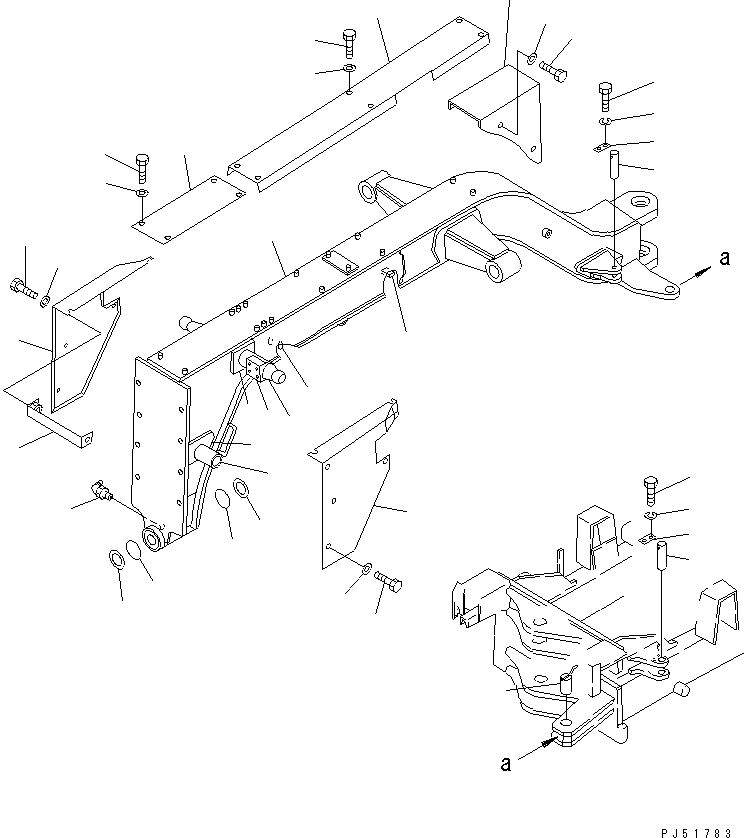 a

a

PJ51783