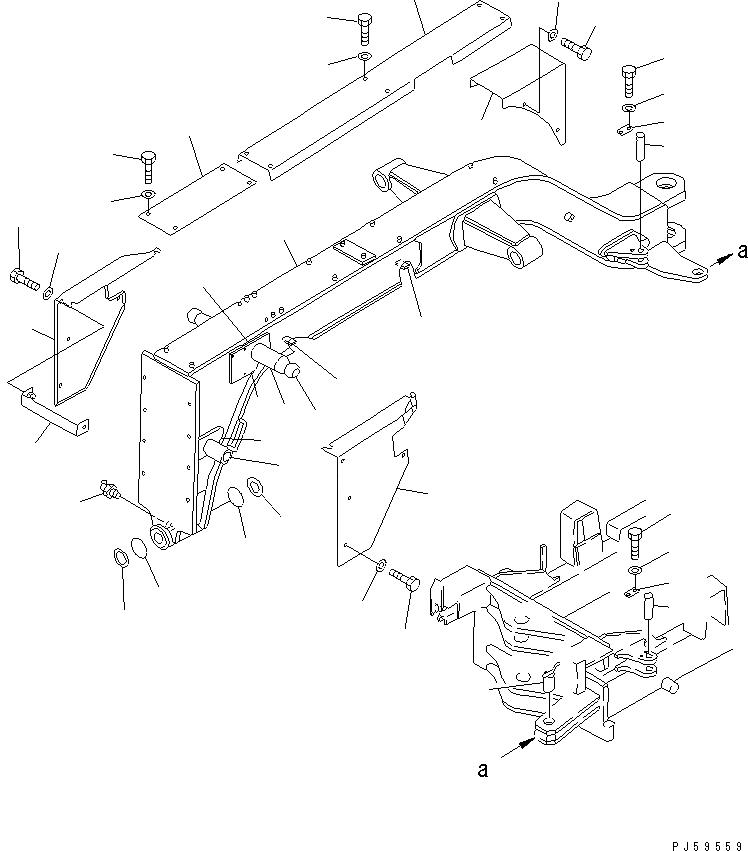 a

a

PJ59559