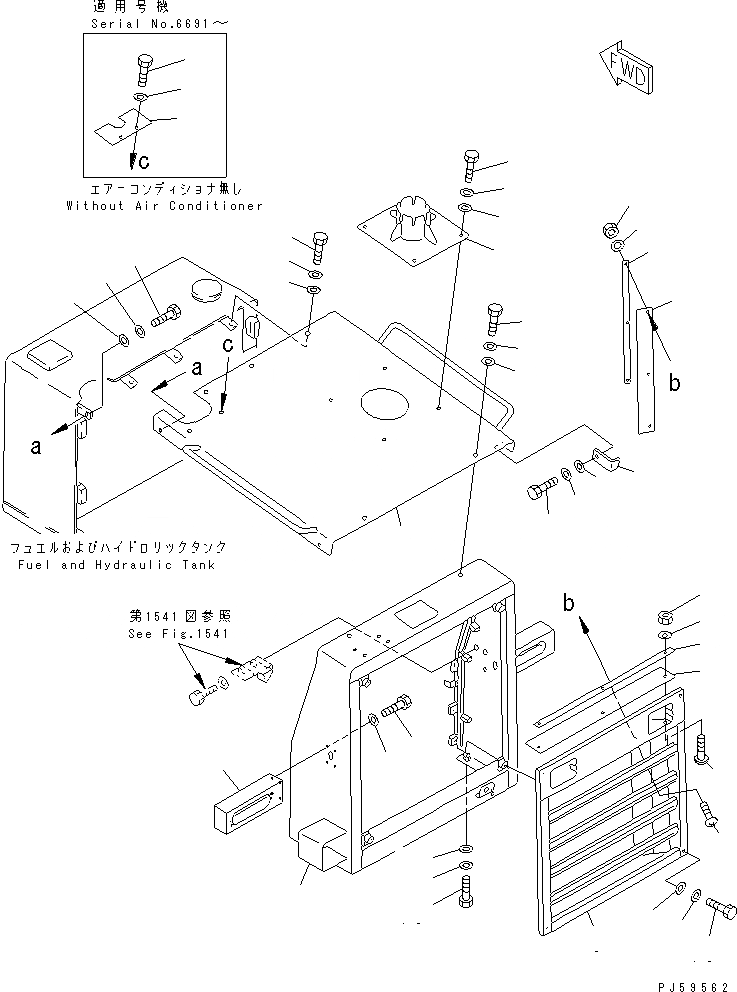 適用号機
Serial No.6691～

c

エアーコンディショナ無し
Without Air Conditioner

FWD

a

c

a

b

フュエルおよびハイドロリックタンク
Fuel and Hydraulic Tank

第1541図参照
See Fig.1541

b

PJ59562