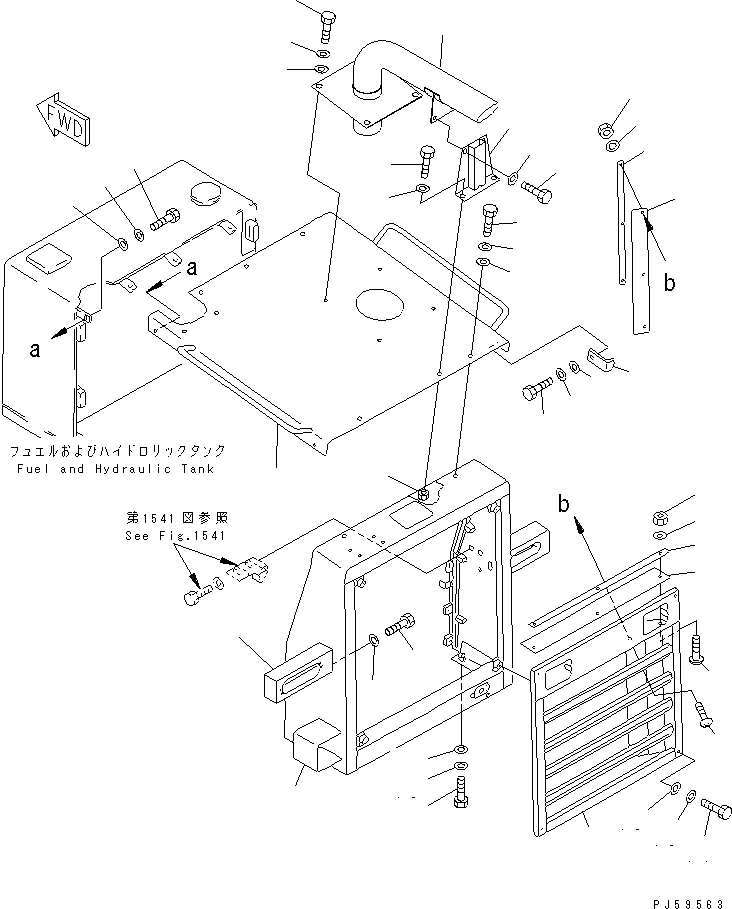 FWD

a

a

b

フュエルおよびハイドロリックタンク
Fuel and Hydraulic Tank

第1541図参照
See Fig.1541

b

PJ59563