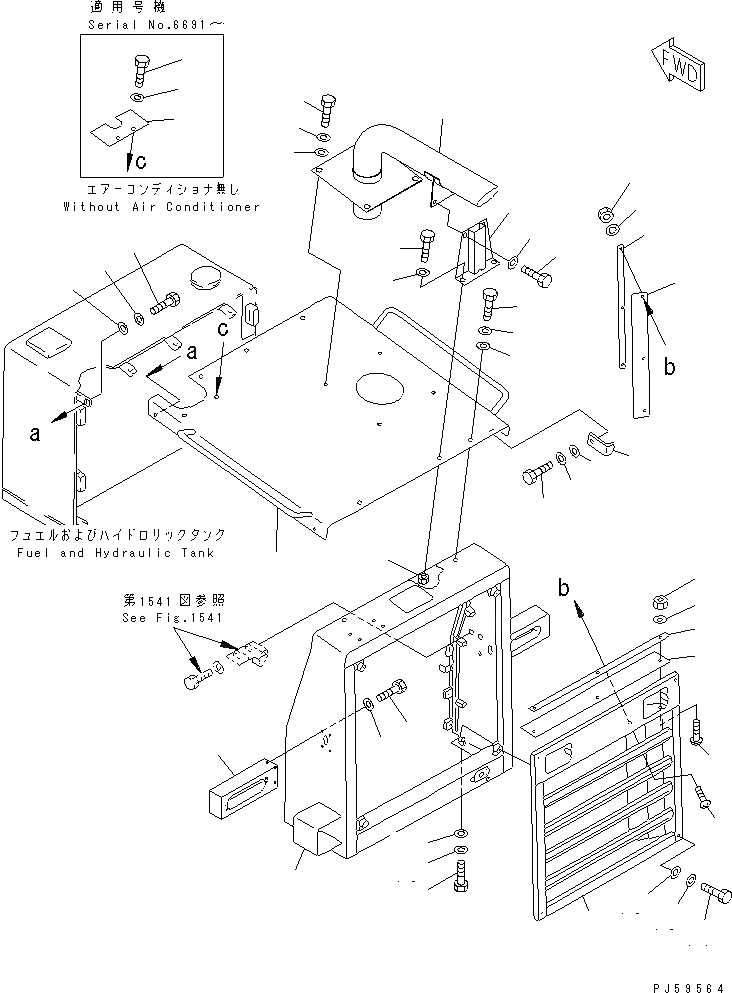 適用号機
Serial No.6691～

c

エアーコンディショナ無し
Without Air Conditioner

FWD

a

c

a

b

フュエルおよびハイドロリックタンク
Fuel and Hydraulic Tank

第1541図参照
See Fig.1541

b

PJ59564