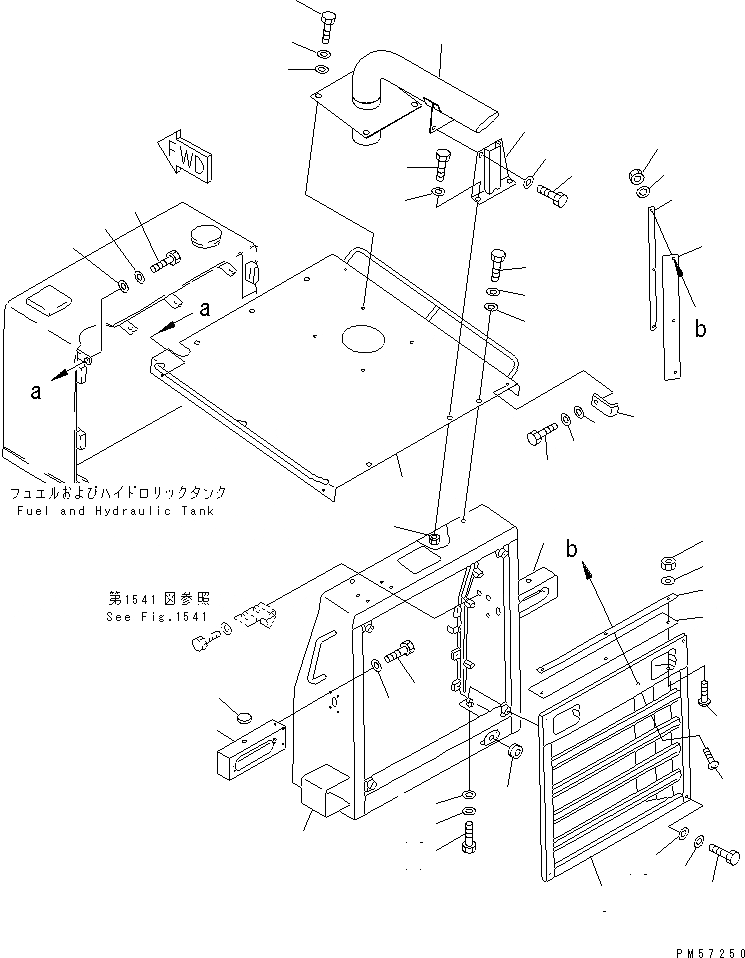 FWD

a

a

b

フュエルおよびハイドロリックタンク
Fuel and Hydraulic Tank

第1541図参照
See Fig.1541

b

PM57250