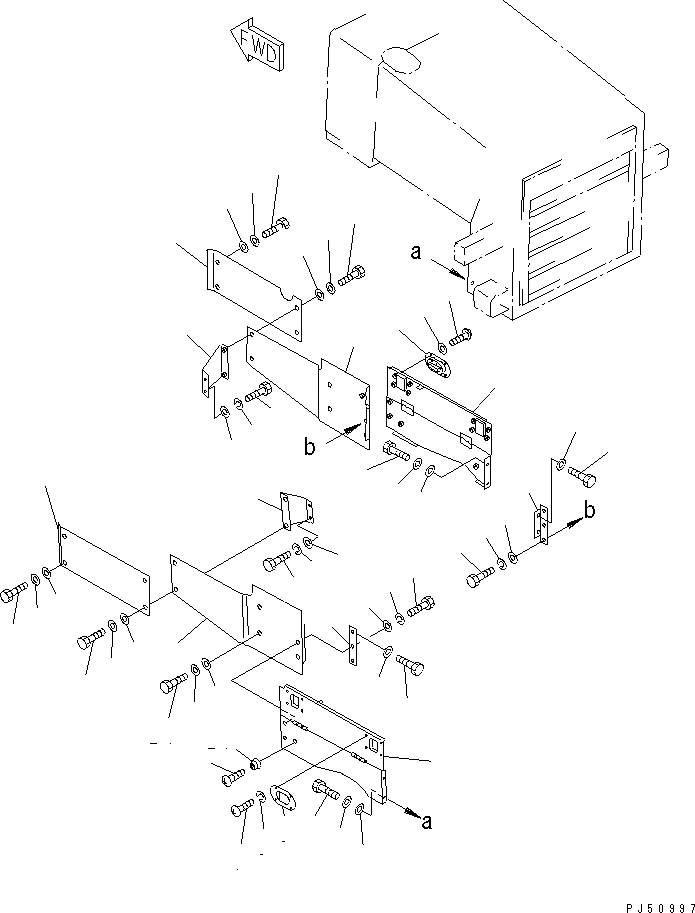 FWD

a

b

b

a

PJ50997