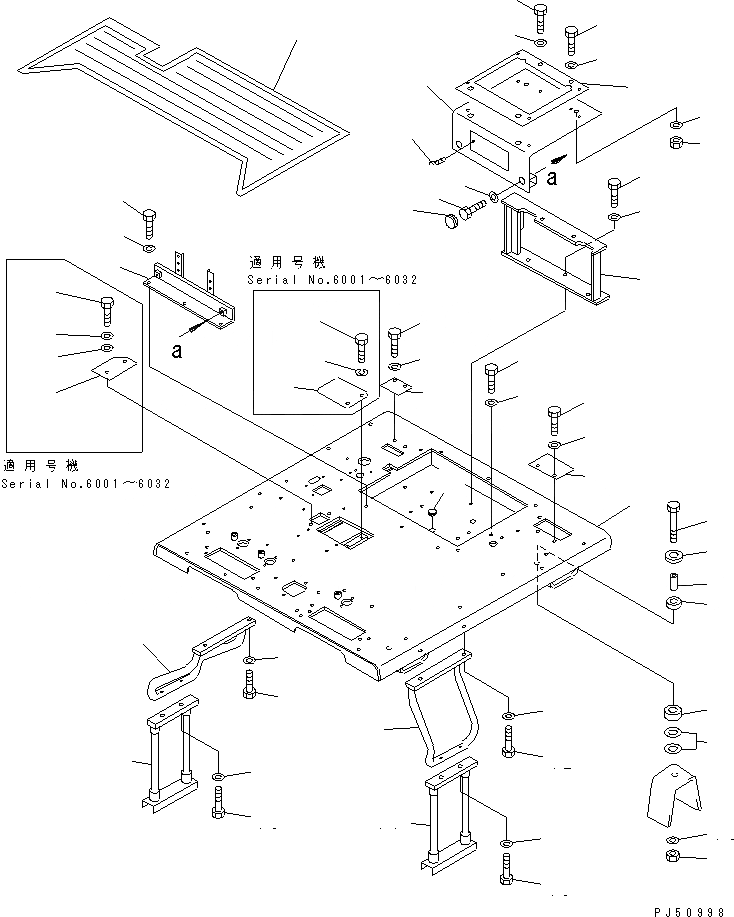 a

適用号機
Serial No.6001～6032

a

適用号機
Serial No.6001～6032

PJ50998