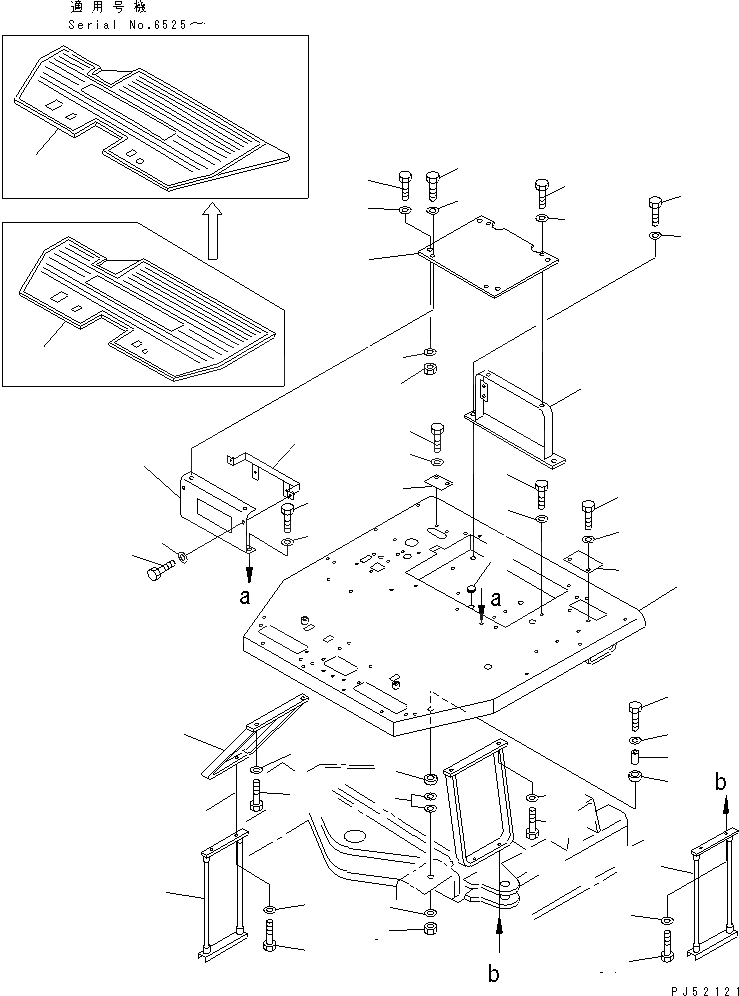 適用号機
Serial No.6525～

a

a

b

b

PJ52121