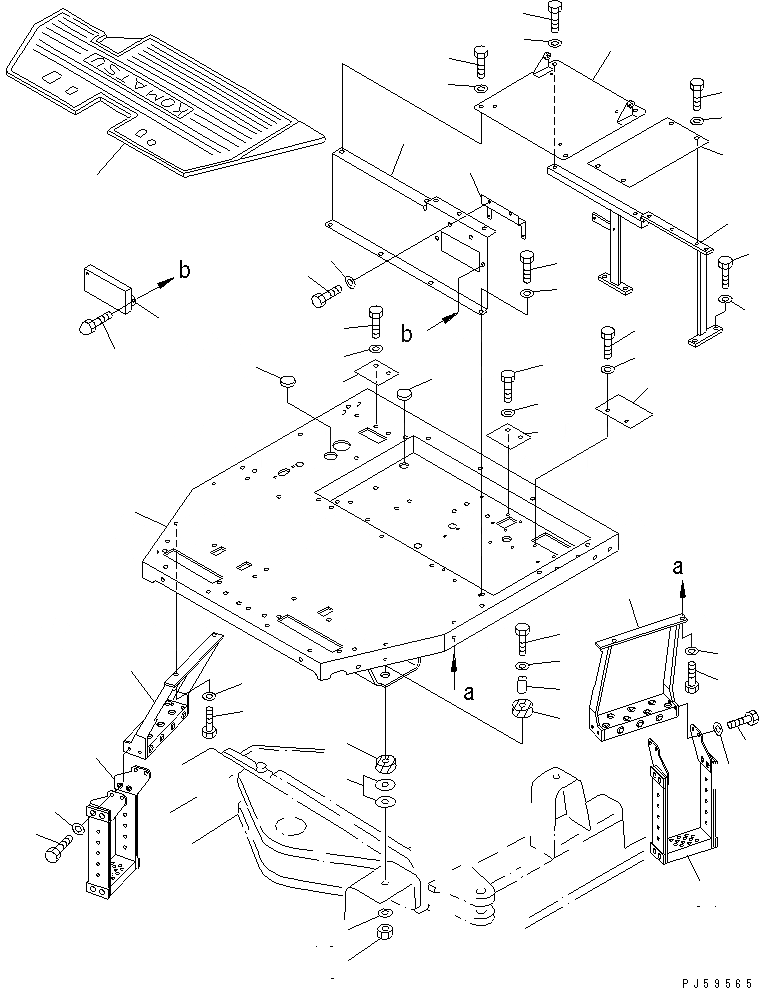 KOMATSU

b

b

a

a

PJ59565