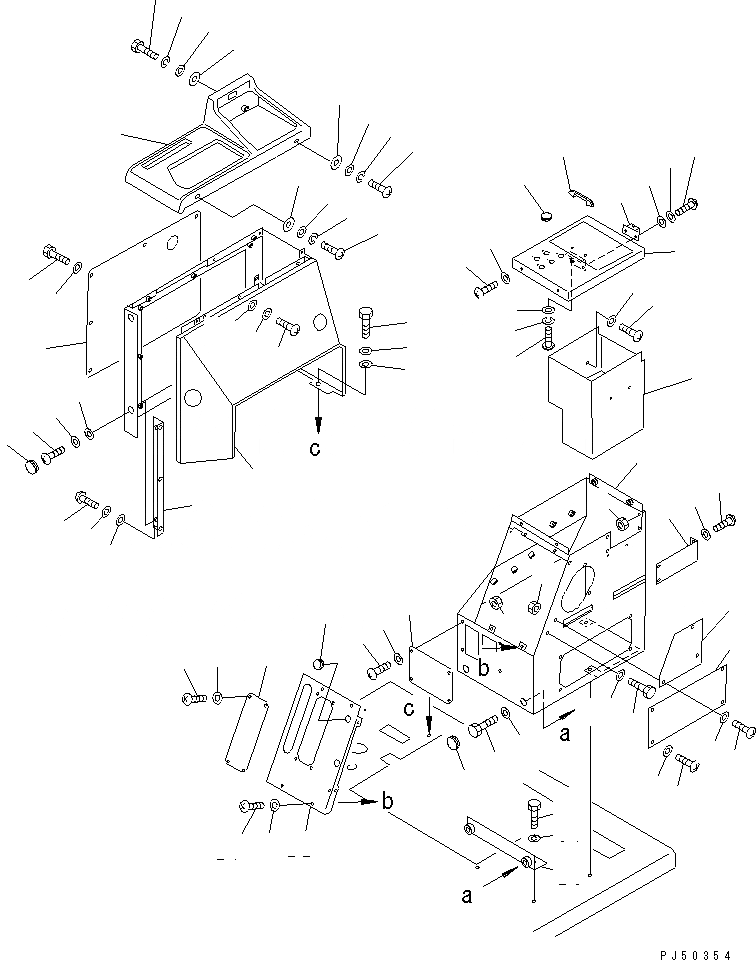 c

b

c

a

b

a

PJ50354