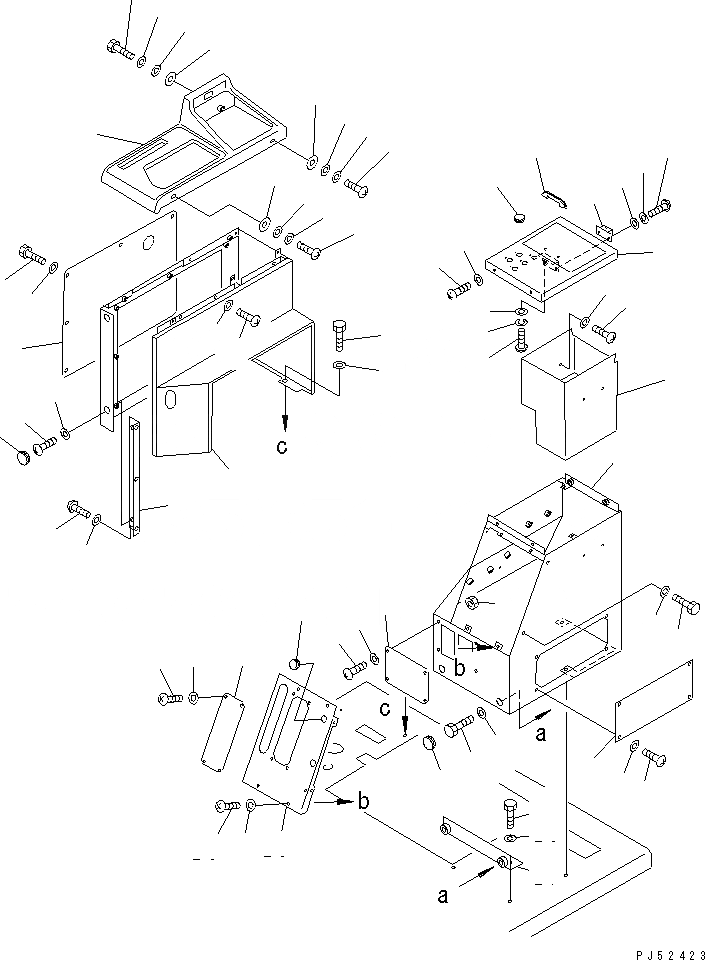 c

b

c

a

b

a

PJ52423