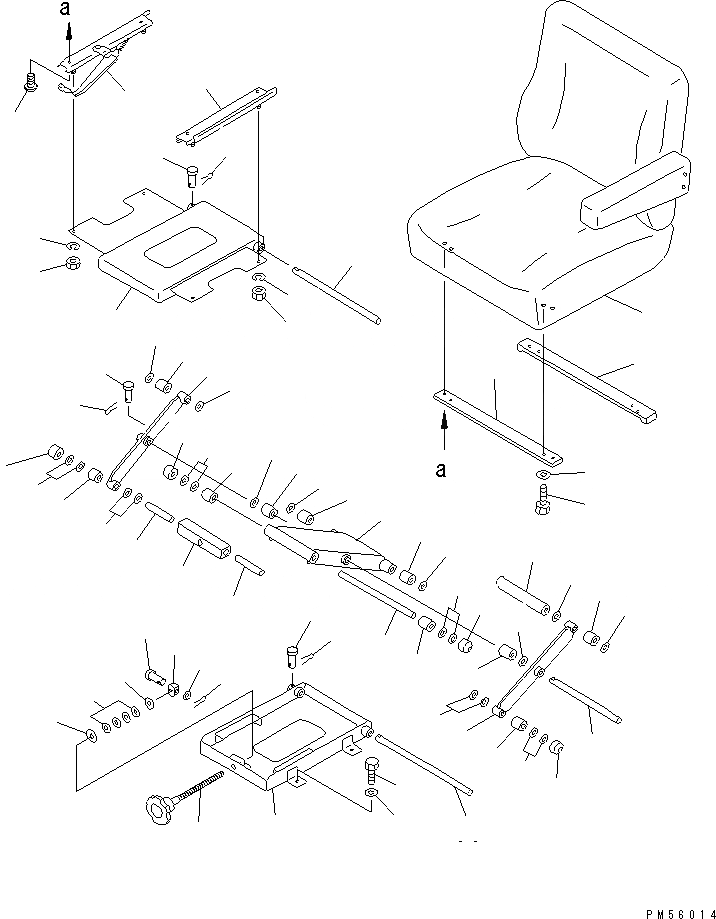 a

a

PM56014