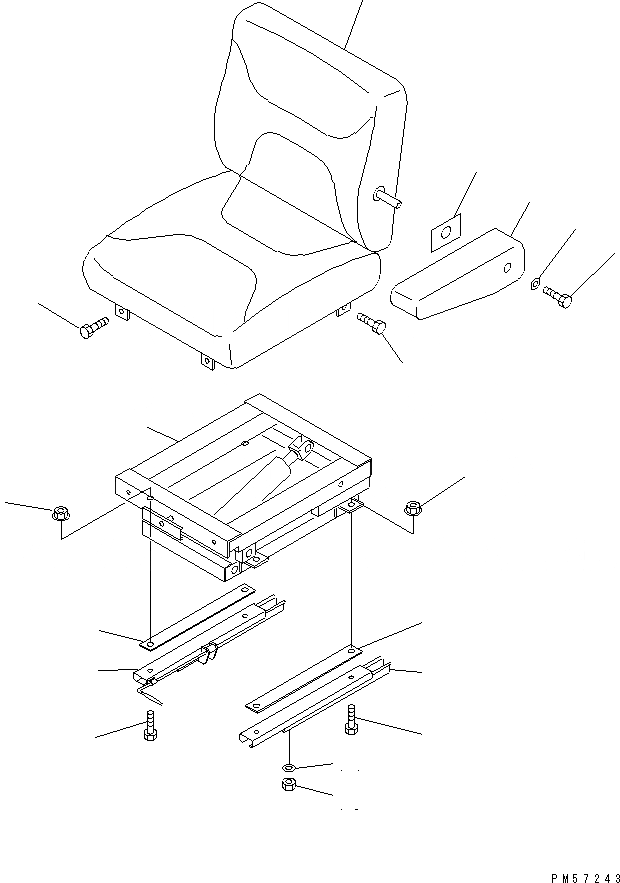 PM57243