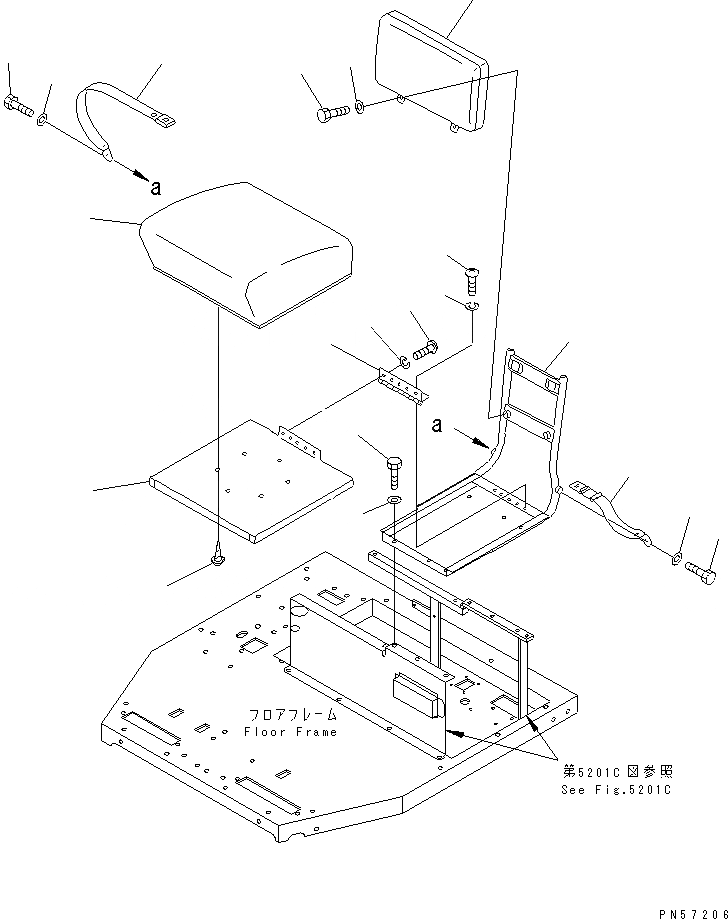 a

a

フロアフレーム
Floor Frame

第5201C図参照
See Fig.5201C

PN57206