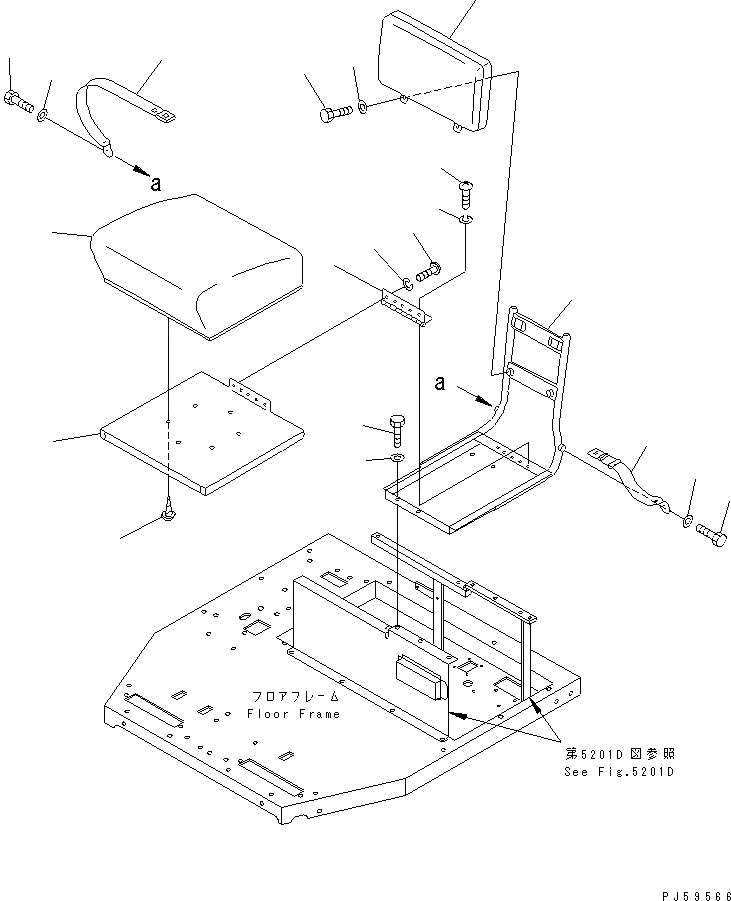 a

a

フロアフレーム
Floor Frame

第5201D図参照
See Fig.5201D

PJ59566