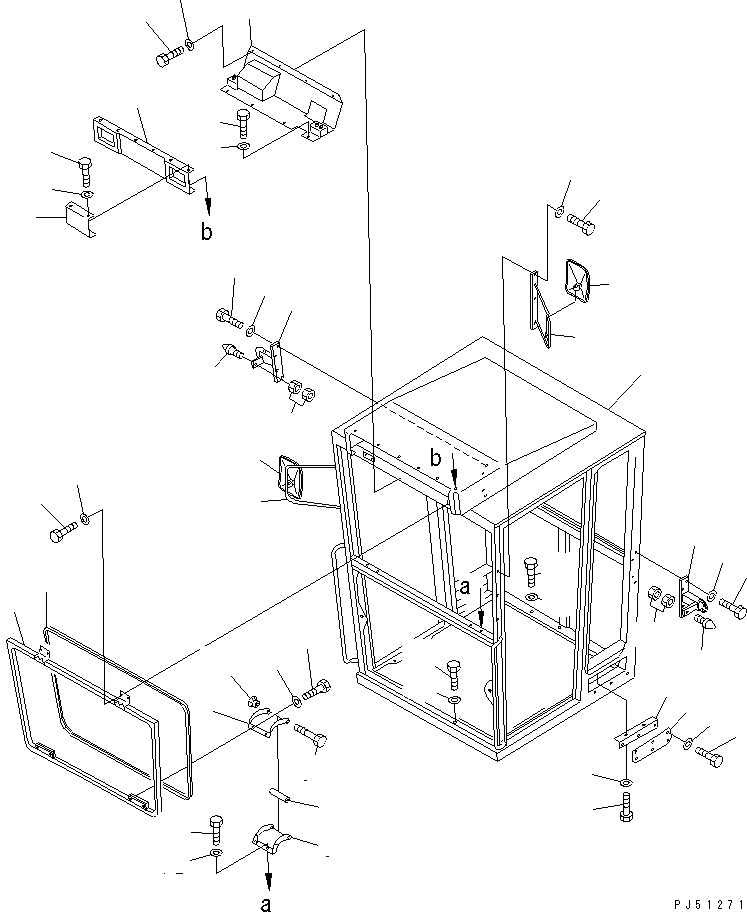 b

b

a

a

PJ51271