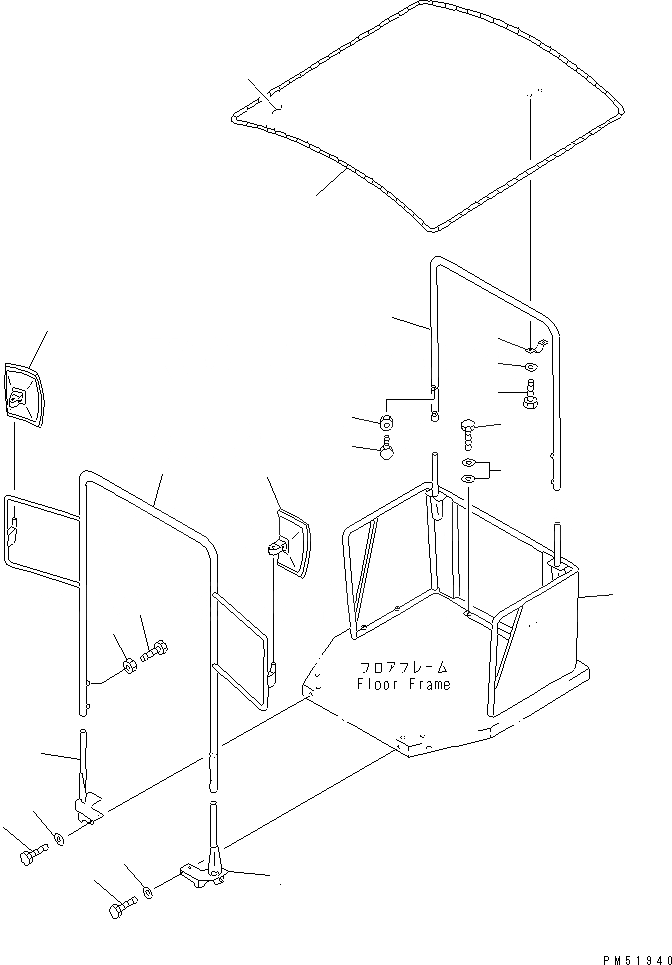 フロアフレーム
Floor Frame

PM51940