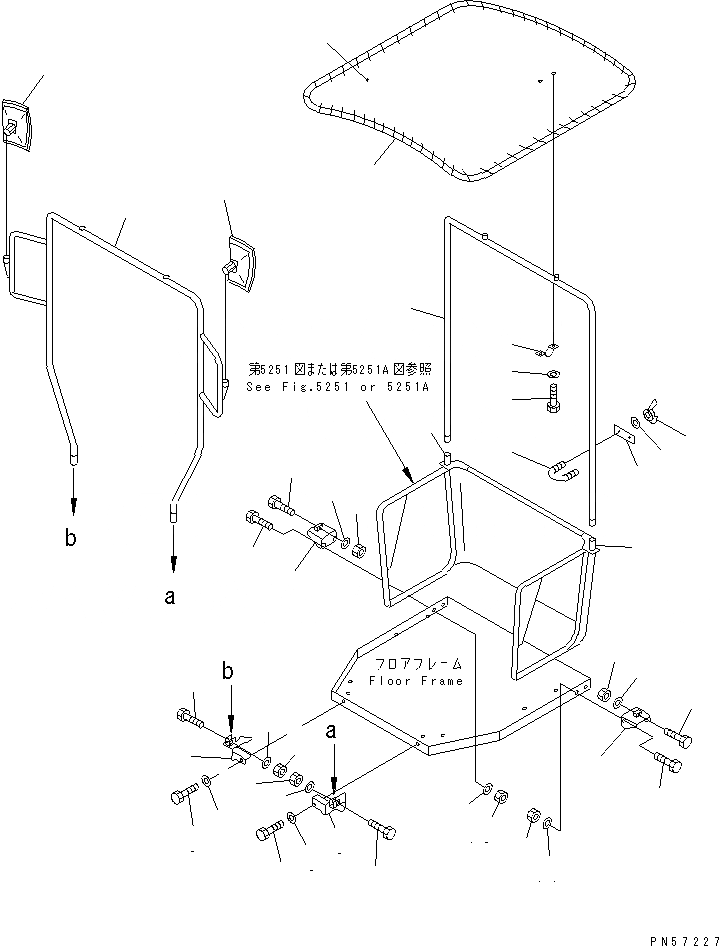 第5251図または第5251A図参照
See Fig.5251 or 5251A

b

a

フロアフレーム
Floor Frame

b

a

PN57227