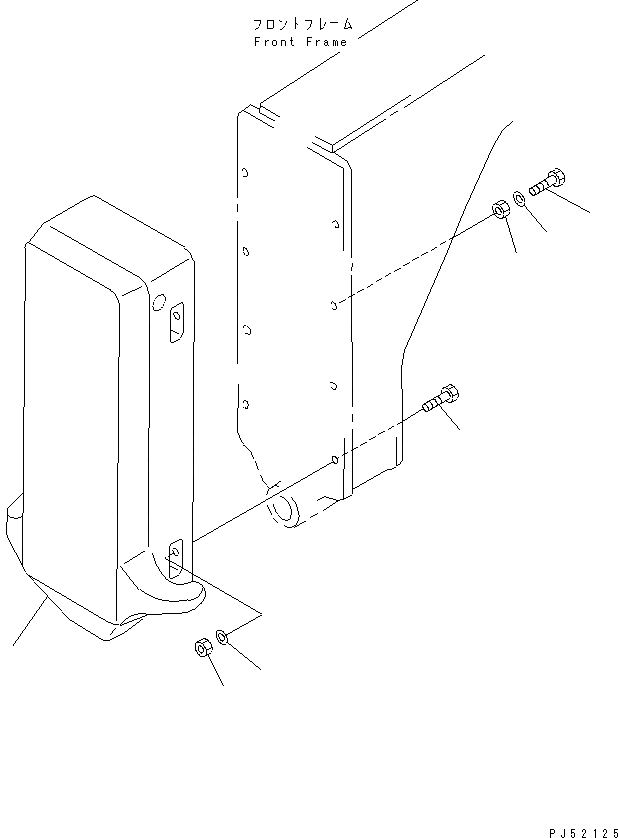 フロントフレーム
Front Frame

PJ52125