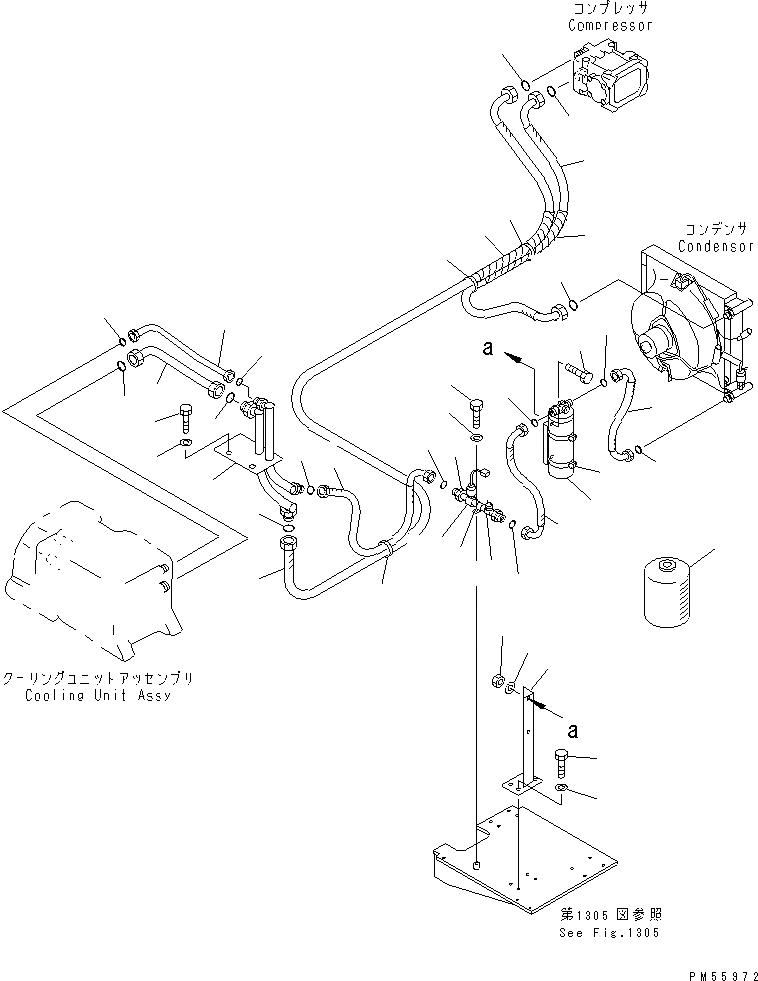 コンプレッサ
Compressor

コンデンサ
Condensor

a

クーリングユニットアッセンブリ
Cooling Unit Assy

a

第1305図参照
See Fig.1305

PM55972