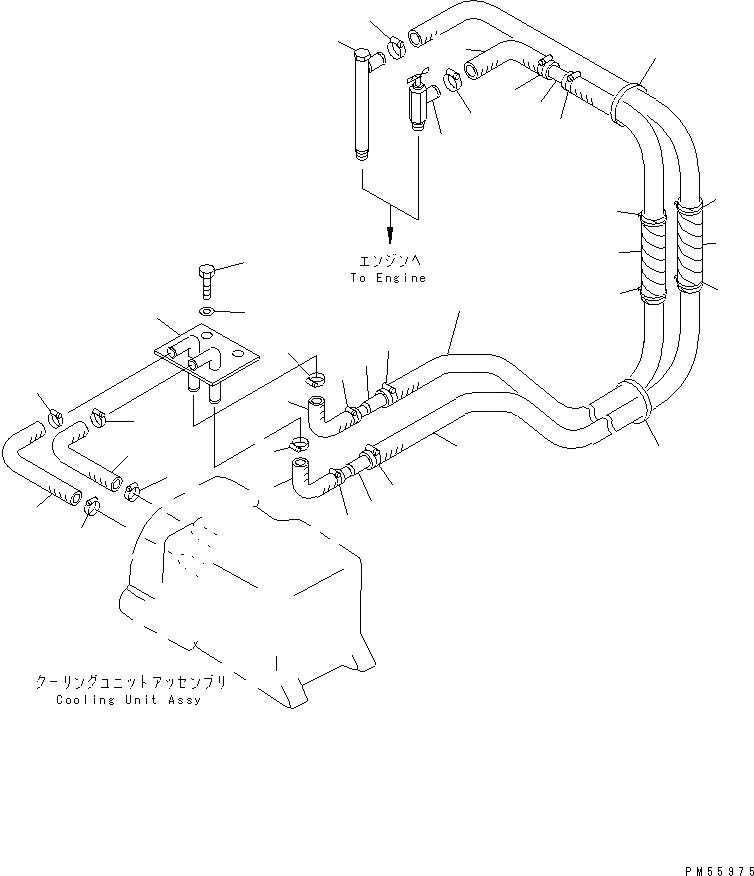 エンジンへ
To Engine

クーリングユニットアッセンブリ
Cooling Unit Assy

PM55975