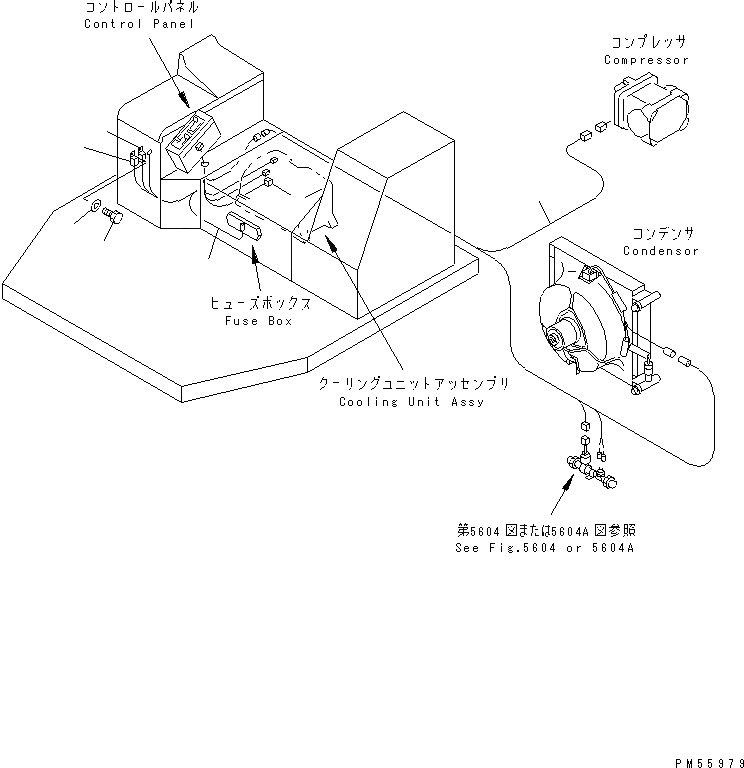 コントロールパネル
Control Panel

コンプレッサ
Compressor

コンデンサ
Condensor

ヒューズボックス
Fuse Box

クーリングユニットアッセンブリ
Cooling Unit Assy

第5604図または5604A図参照
See Fig.5604 or 5604A

PM55979