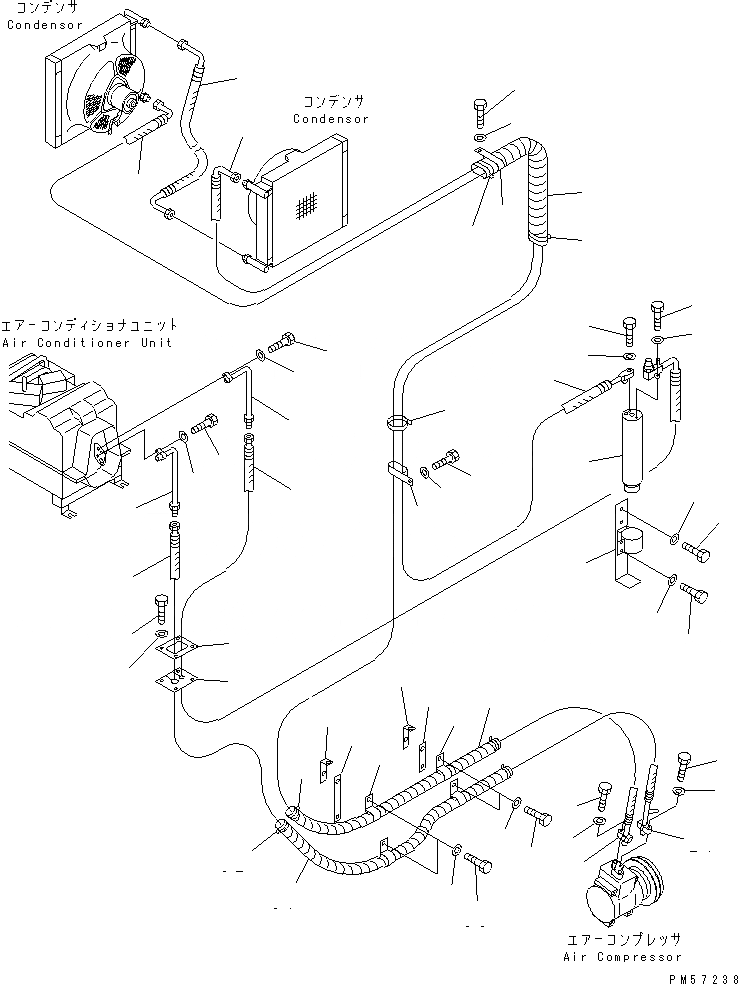 コンデンサ
Condensor

コンデンサ
Condensor

エアーコンディショナユニット
Air Conditioner Unit

エアーコンプレッサ
Air Compressor

PM57238