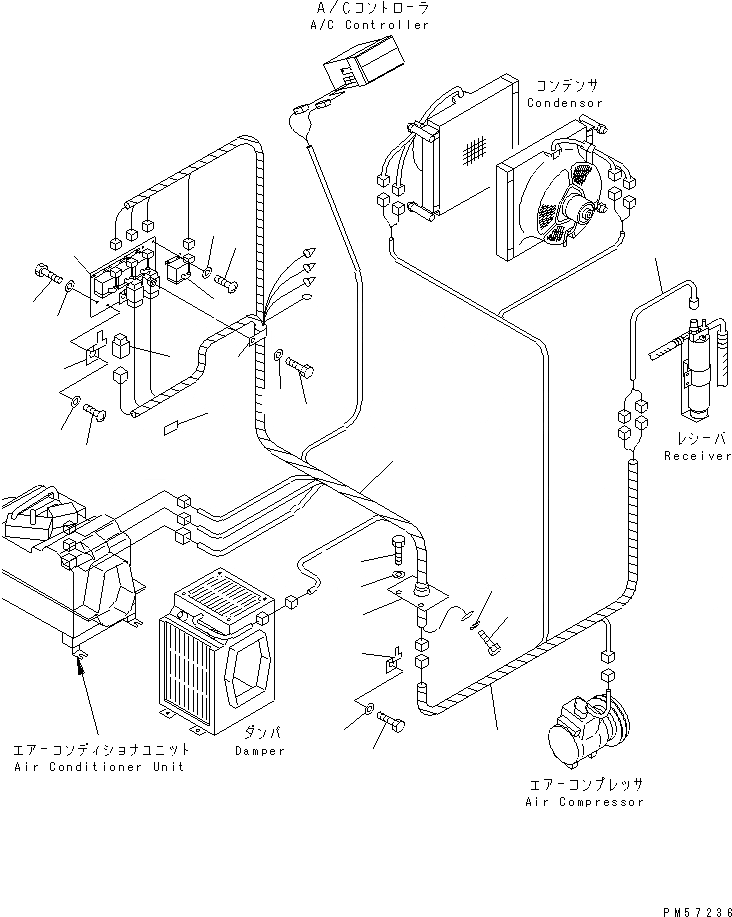 A/Cコントローラ
A/C Controller

コンデンサ
Condensor

レシーバ
Receiver

エアーコンディショナユニット
Air Conditioner Unit

ダンパ
Damper

エアーコンプレッサ
Air Compressor

PM57236