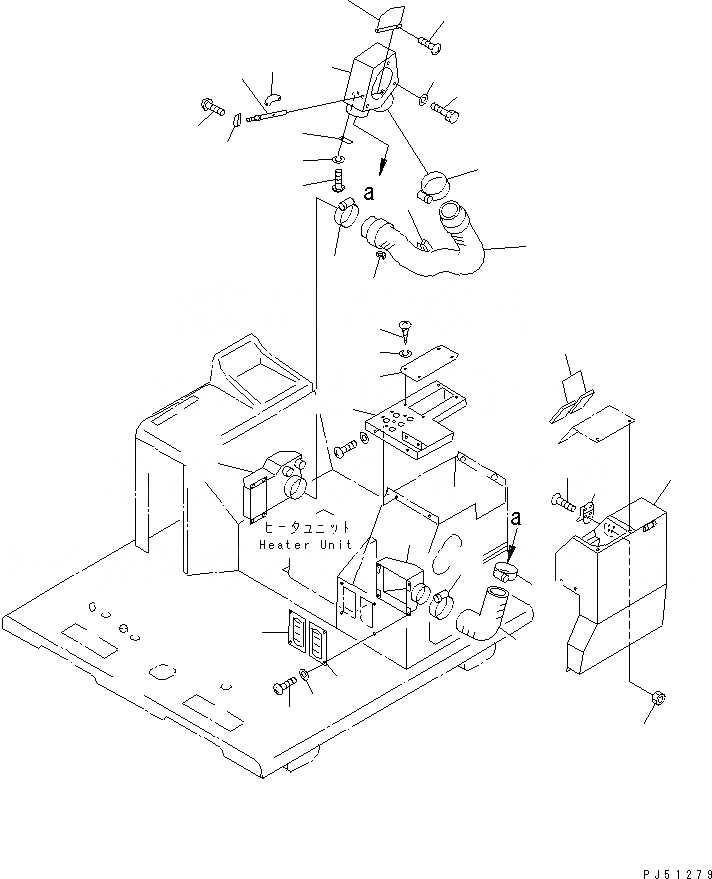 a

ヒータユニット
Heater Unit

a

PJ51279