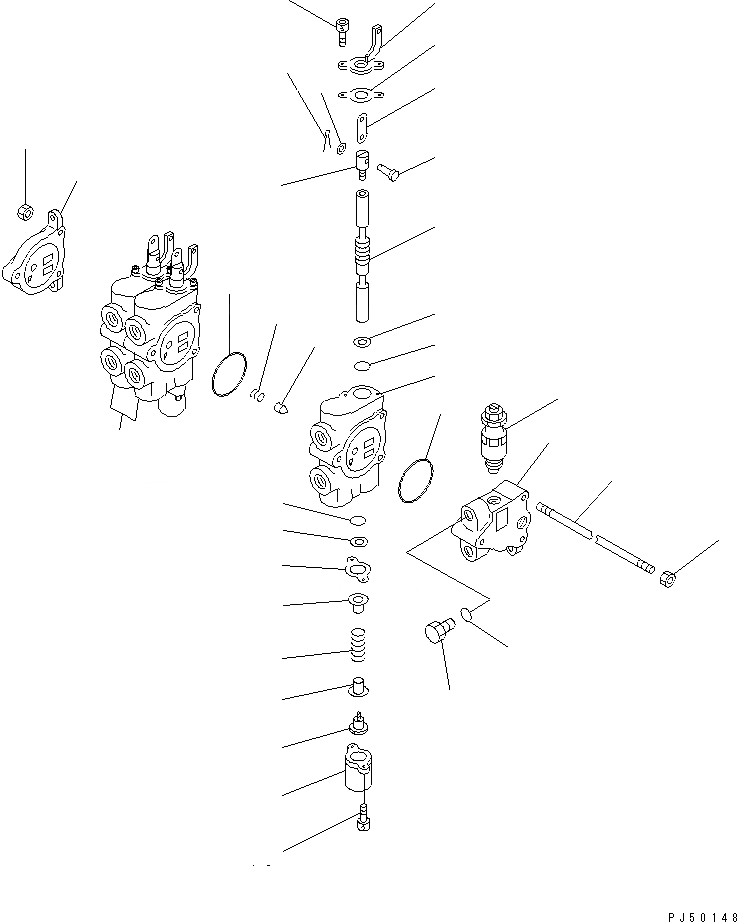 PJ50148