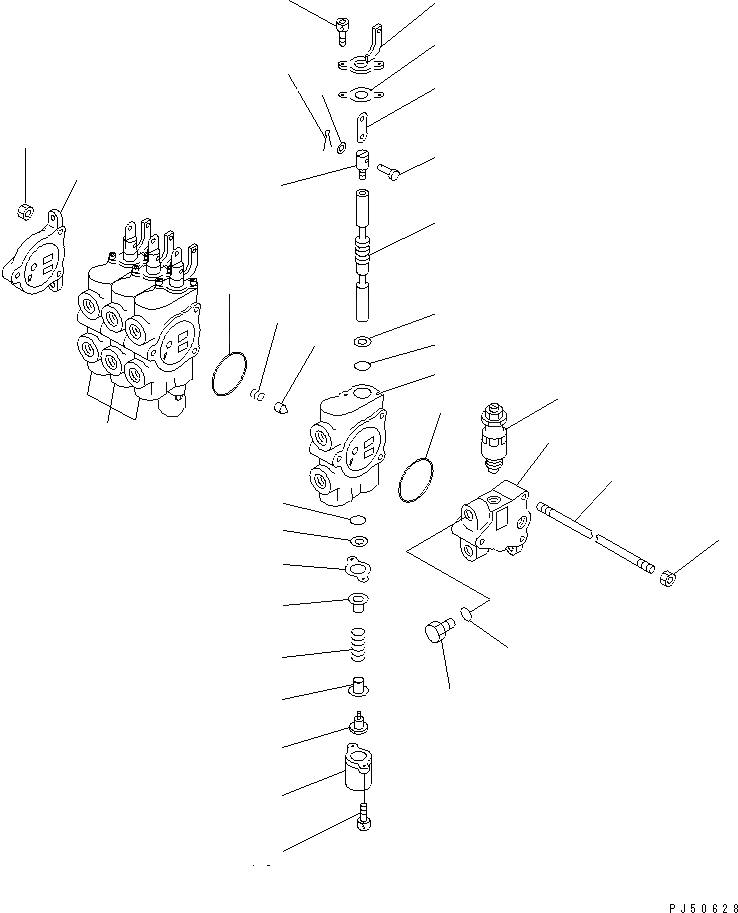 PJ50628