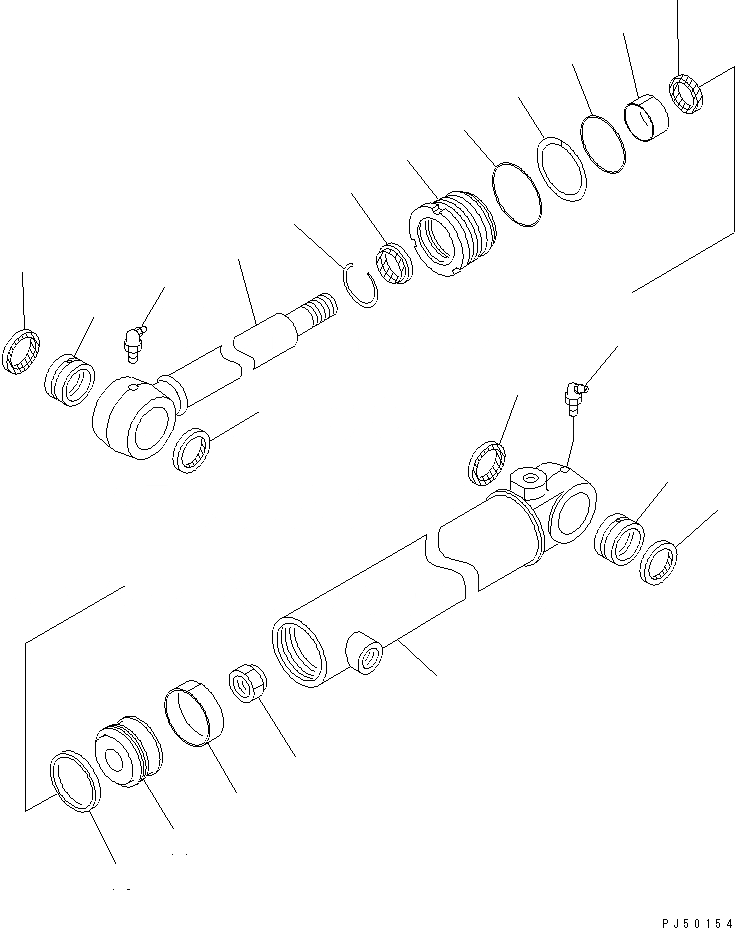 PJ50154