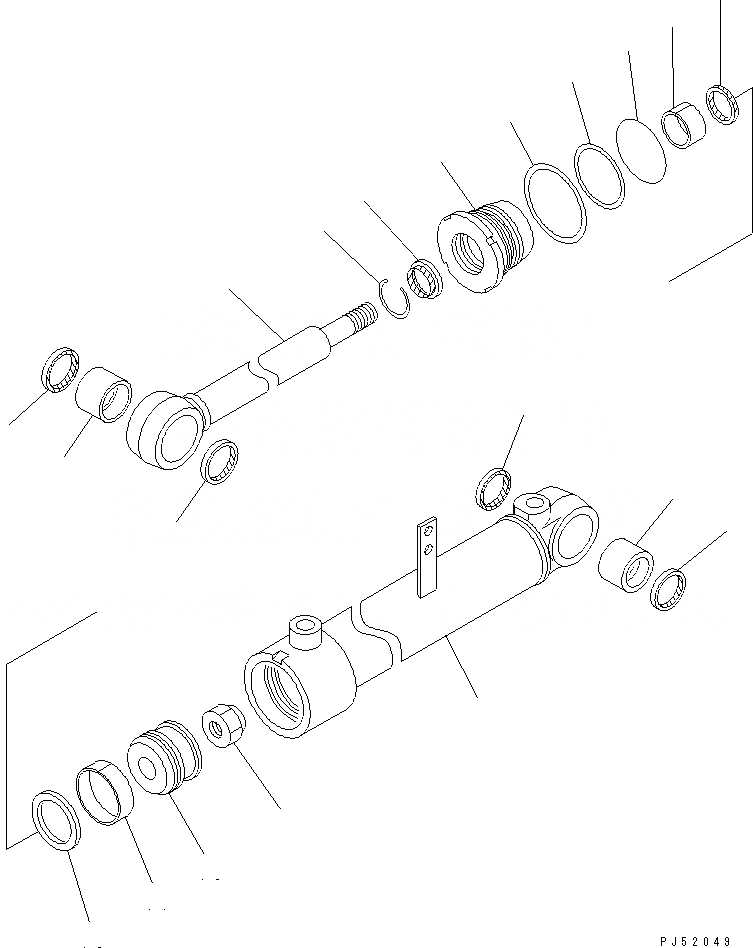 PJ52049