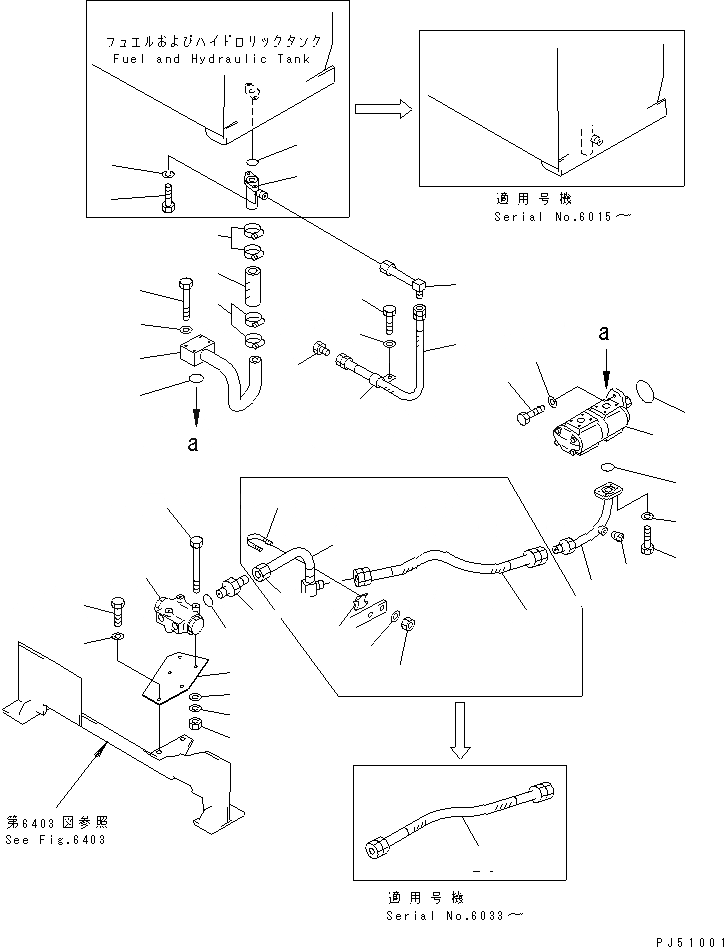 フュエルおよびハイドロリックタンク
Fuel and Hydraulic Tank

適用号機
Serial No.6015～

a

a

第6403図参照
See Fig.6403

適用号機
Serial No.6033～

PJ51001