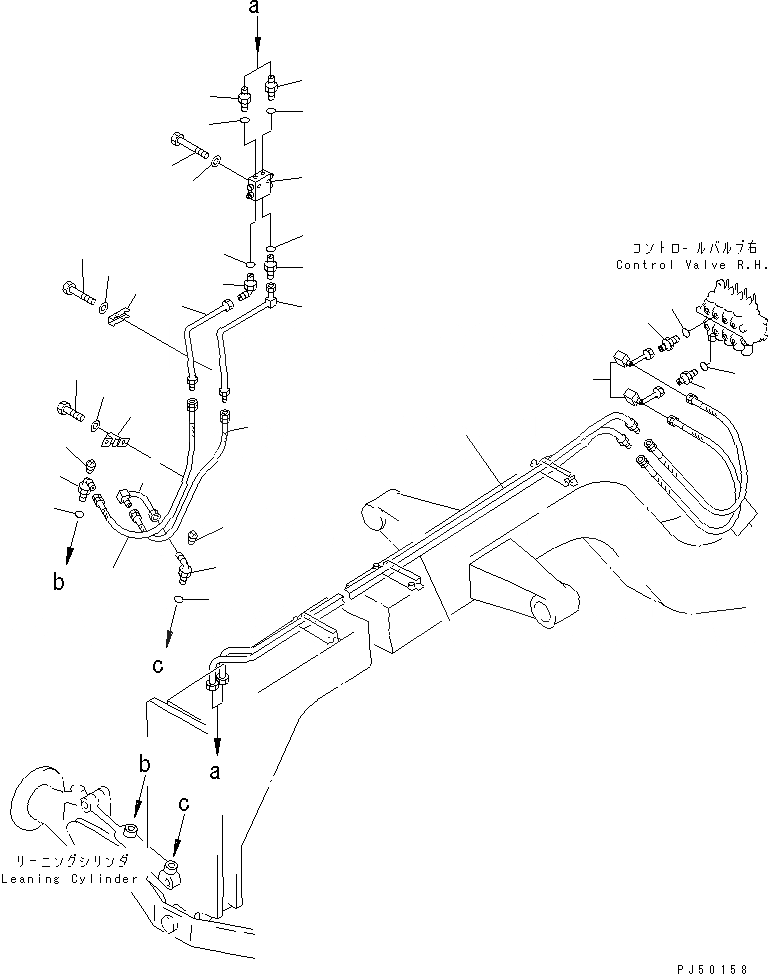 a

コントロールバルブ右
Control Valve R.H.

b

c

a

b

c

リーニングシリンダ
Leaning Cylinder

PJ50158