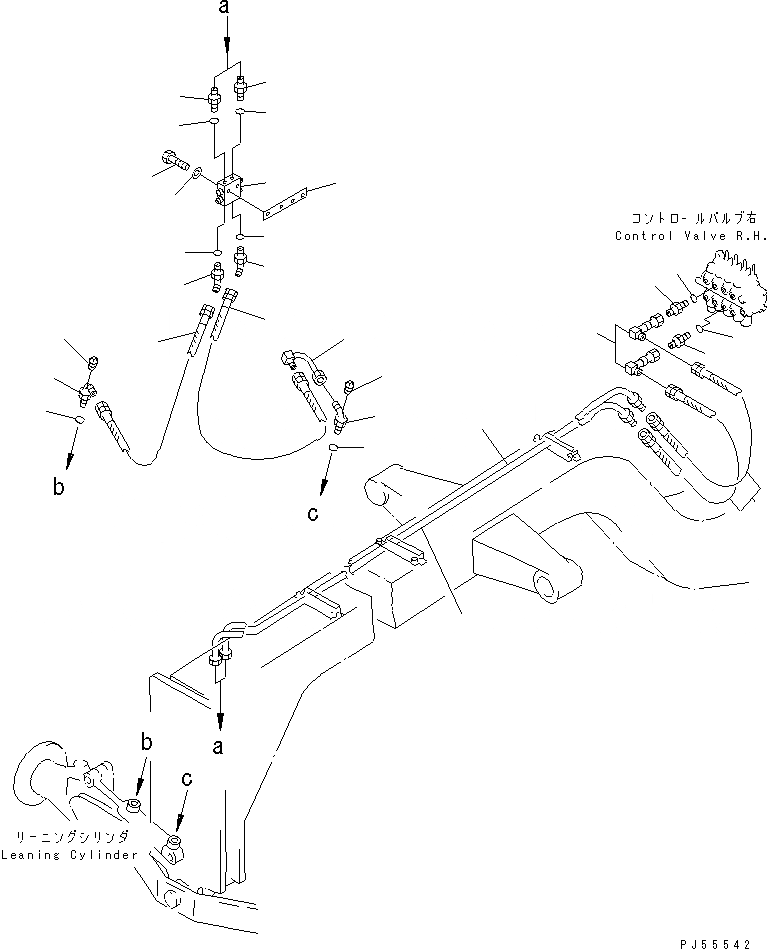 a

コントロールバルブ右
Control Valve R.H.

b

c

a

b

c

リーニングシリンダ
Leaning Cylinder

PJ55542